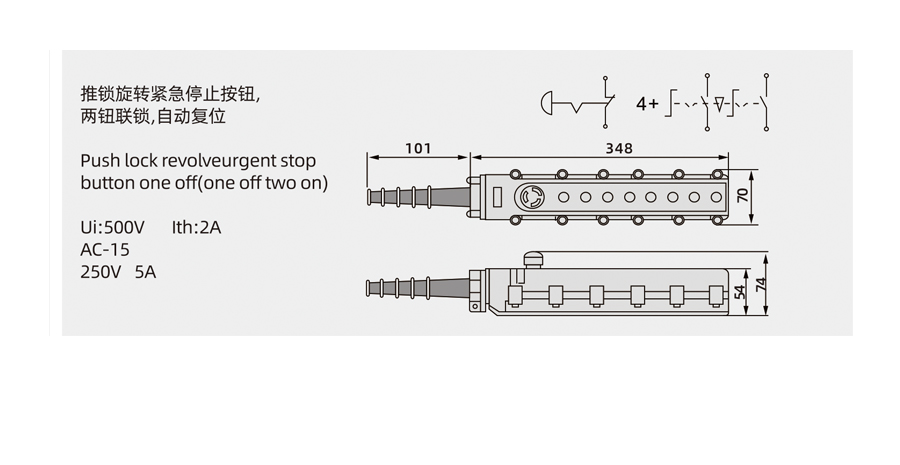 推锁旋转紧急停止按钮,
两钮联锁,自动复位

Push lock revolveurgent stop button one off(one off two on)

Ui:500V Ith:2A
AC-15
250V 5A

4+

101
348
70
54
74